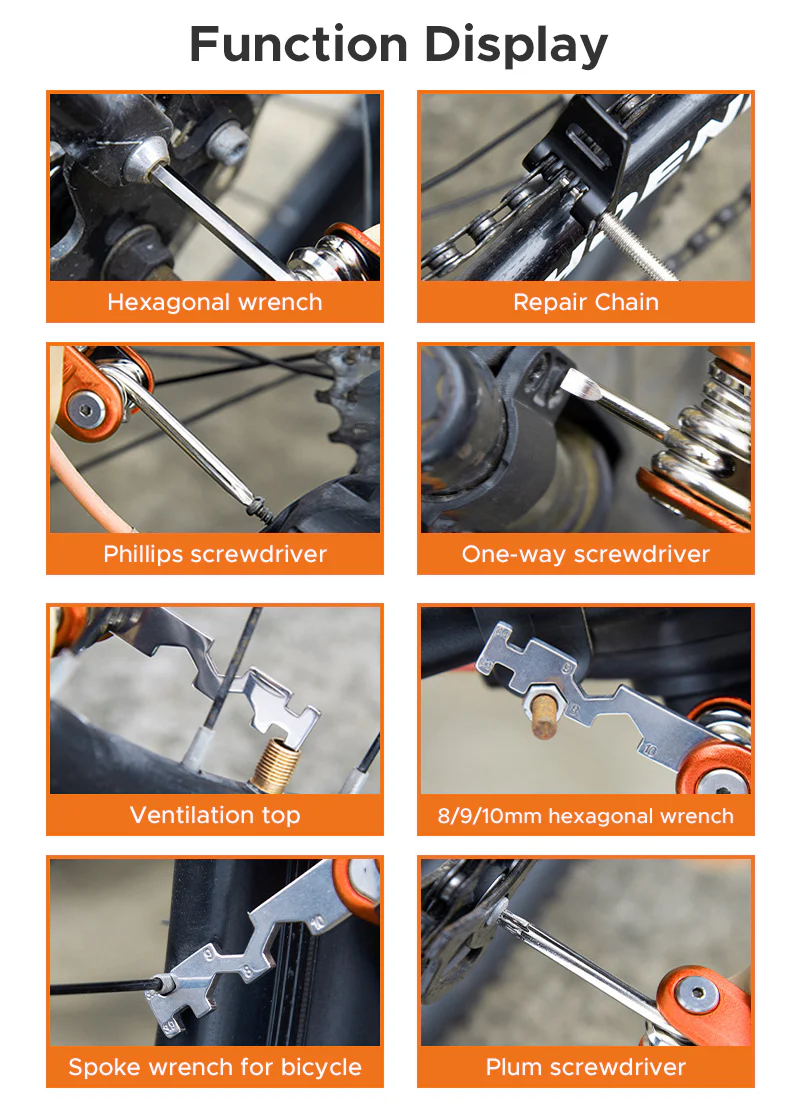 Function Display

Hexagonal wrench

Repair Chain

Phillips screwdriver

One-way screwdriver

Ventilation top

8/9/10mm hexagonal wrench

Spoke wrench for bicycle

Plum screwdriver